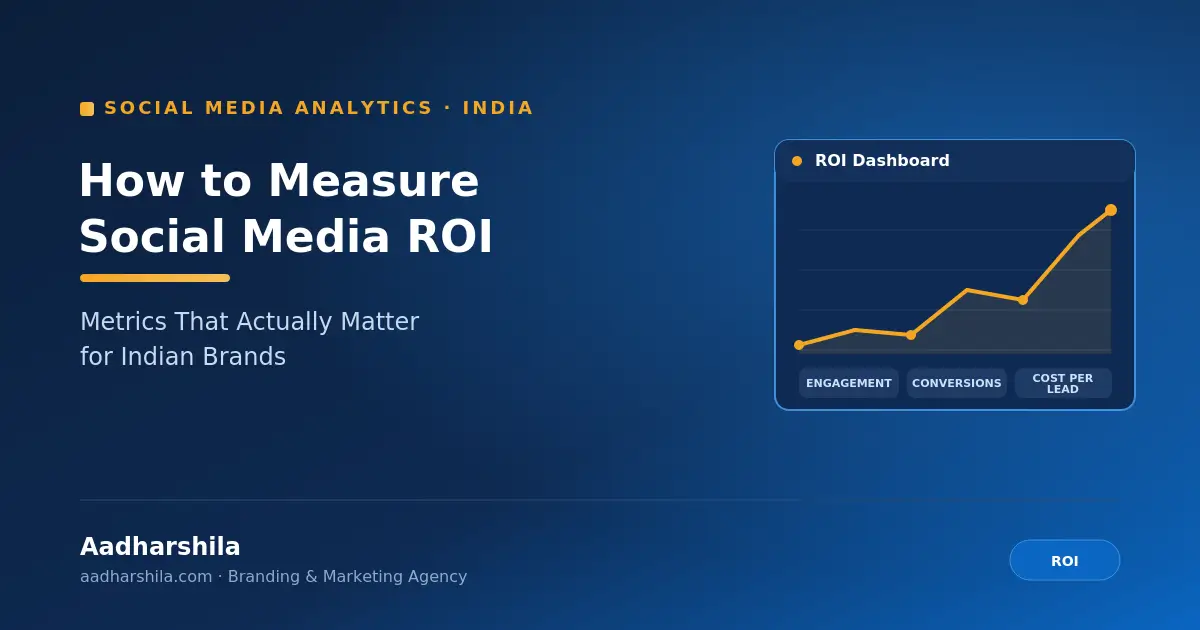 SOCIAL MEDIA ANALYTICS · INDIA

How to Measure Social Media ROI

Metrics That Actually Matter for Indian Brands

ROI Dashboard

ENGAGEMENT
CONVERSIONS
COST PER LEAD

Aadharshila
aadharshila.com · Branding & Marketing Agency

ROI